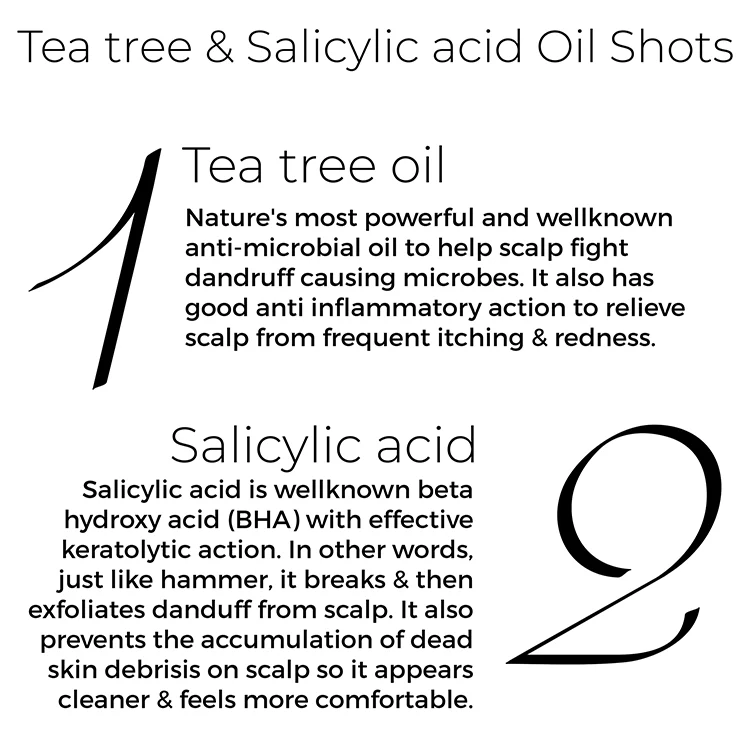 Tea tree & Salicylic acid Oil Shots

1

Tea tree oil

Nature's most powerful and wellknown anti-microbial oil to help scalp fight dandruff causing microbes. It also has good anti inflammatory action to relieve scalp from frequent itching & redness.

Salicylic acid

Salicylic acid is wellknown beta hydroxy acid (BHA) with effective keratolytic action. In other words, just like hammer, it breaks & then exfoliates danduff from scalp. It also prevents the accumulation of dead skin debrisis on scalp so it appears cleaner & feels more comfortable.

2