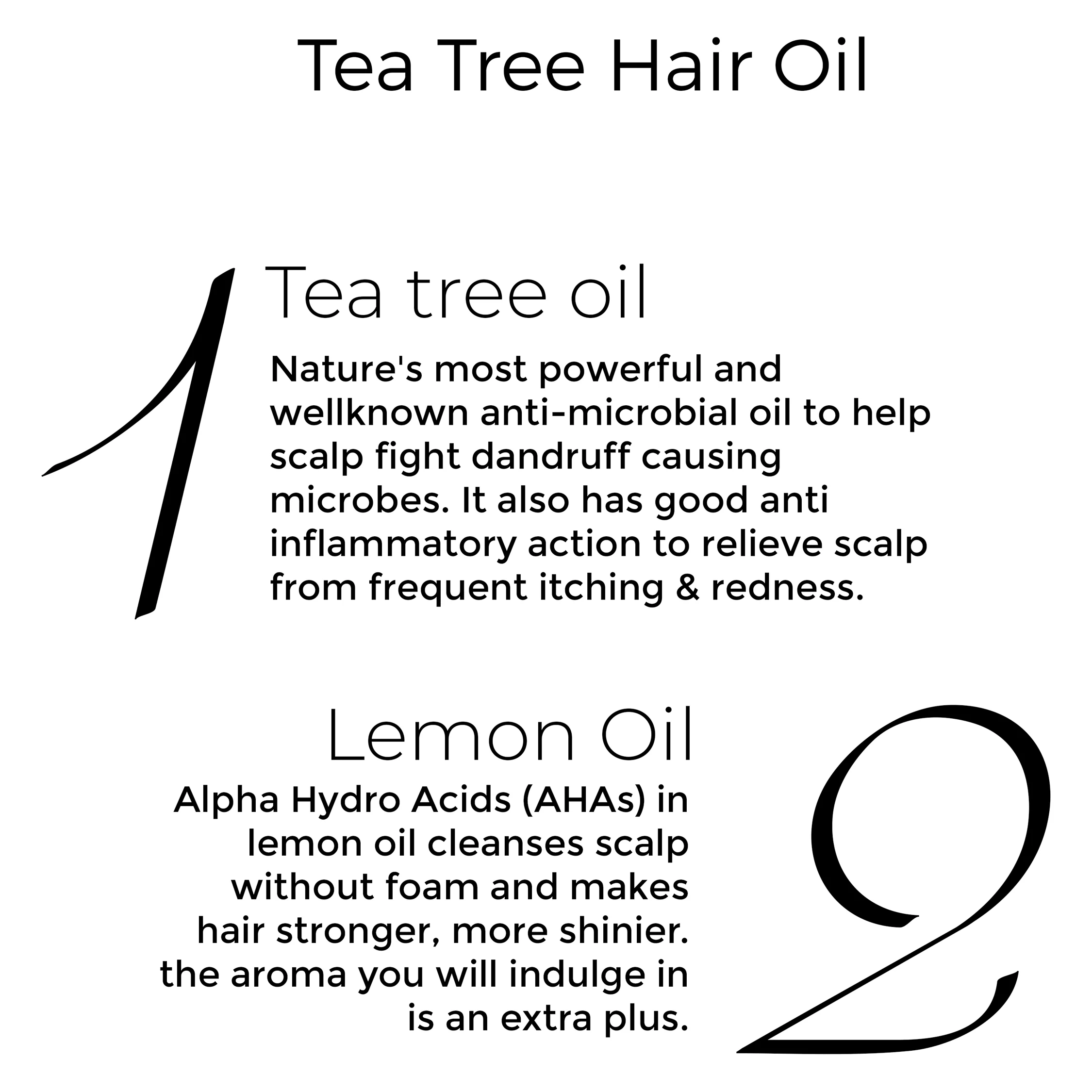 Tea Tree Hair Oil

1

Tea tree oil

Nature's most powerful and wellknown anti-microbial oil to help scalp fight dandruff causing microbes. It also has good anti inflammatory action to relieve scalp from frequent itching & redness.

Lemon Oil

Alpha Hydro Acids (AHAs) in lemon oil cleanses scalp without foam and makes hair stronger, more shinier. the aroma you will indulge in is an extra plus.

2