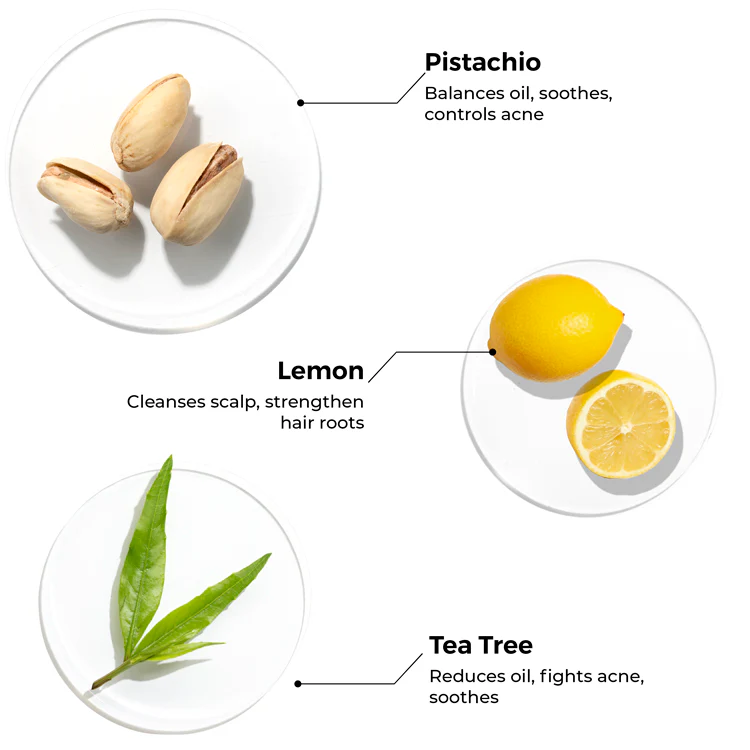 Pistachio
Balances oil, soothes, controls acne

Lemon
Cleanses scalp, strengthen hair roots

Tea Tree
Reduces oil, fights acne, soothes